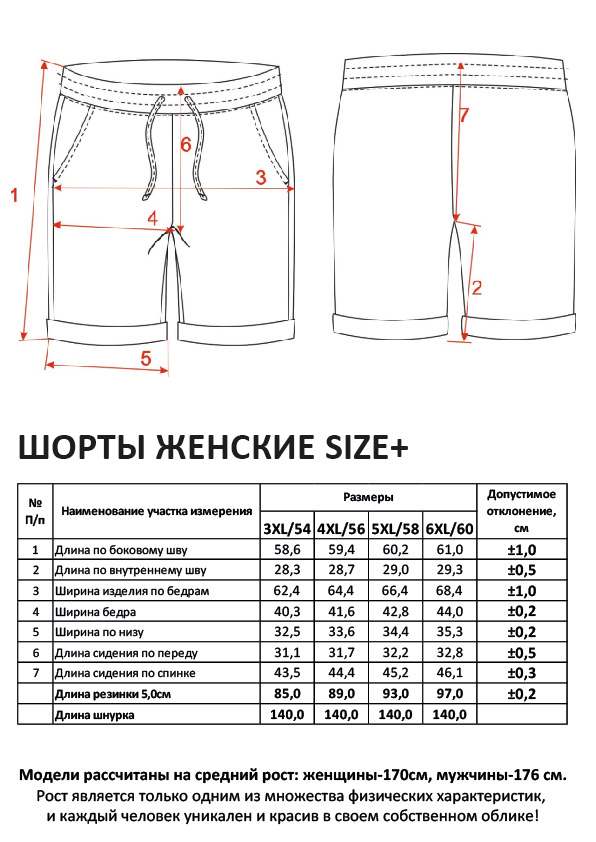 1

6

3

4

5

7

2

ШОРТЫ ЖЕНСКИЕ SIZE+

| № П/п | Наименование участка измерения | Размеры | | | | Допустимое отклонение, см |
|---|---|---|---|---|---|---|
| | | 3XL/54 | 4XL/56 | 5XL/58 | 6XL/60 | |
| 1 | Длина по боковому шву | 58,6 | 59,4 | 60,2 | 61,0 | ±1,0 |
| 2 | Длина по внутреннему шву | 28,3 | 28,7 | 29,0 | 29,3 | ±0,5 |
| 3 | Ширина изделия по бедрам | 62,4 | 64,4 | 66,4 | 68,4 | ±1,0 |
| 4 | Ширина бедра | 40,3 | 41,6 | 42,8 | 44,0 | ±0,2 |
| 5 | Ширина по низу | 32,5 | 33,6 | 34,4 | 35,3 | ±0,2 |
| 6 | Длина сидения по переду | 31,1 | 31,7 | 32,2 | 32,8 | ±0,5 |
| 7 | Длина сидения по спинке | 43,5 | 44,4 | 45,2 | 46,1 | ±0,3 |
| | Длина резинки 5,0см | 85,0 | 89,0 | 93,0 | 97,0 | ±0,2 |
| | Длина шнурка | 140,0 | 140,0 | 140,0 | 140,0 | |

Модели рассчитаны на средний рост: женщины-170см, мужчины-176 см.
Рост является только одним из множества физических характеристик, и каждый человек уникален и красив в своем собственном облике!